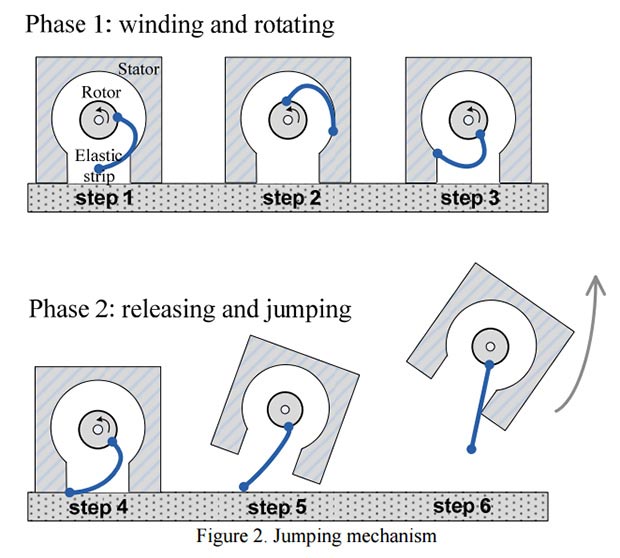 Phase 1: winding and rotating

Stator

Rotor

Elastic strip

step 1

step 2

step 3

Phase 2: releasing and jumping

step 4

step 5

step 6

Figure 2. Jumping mechanism