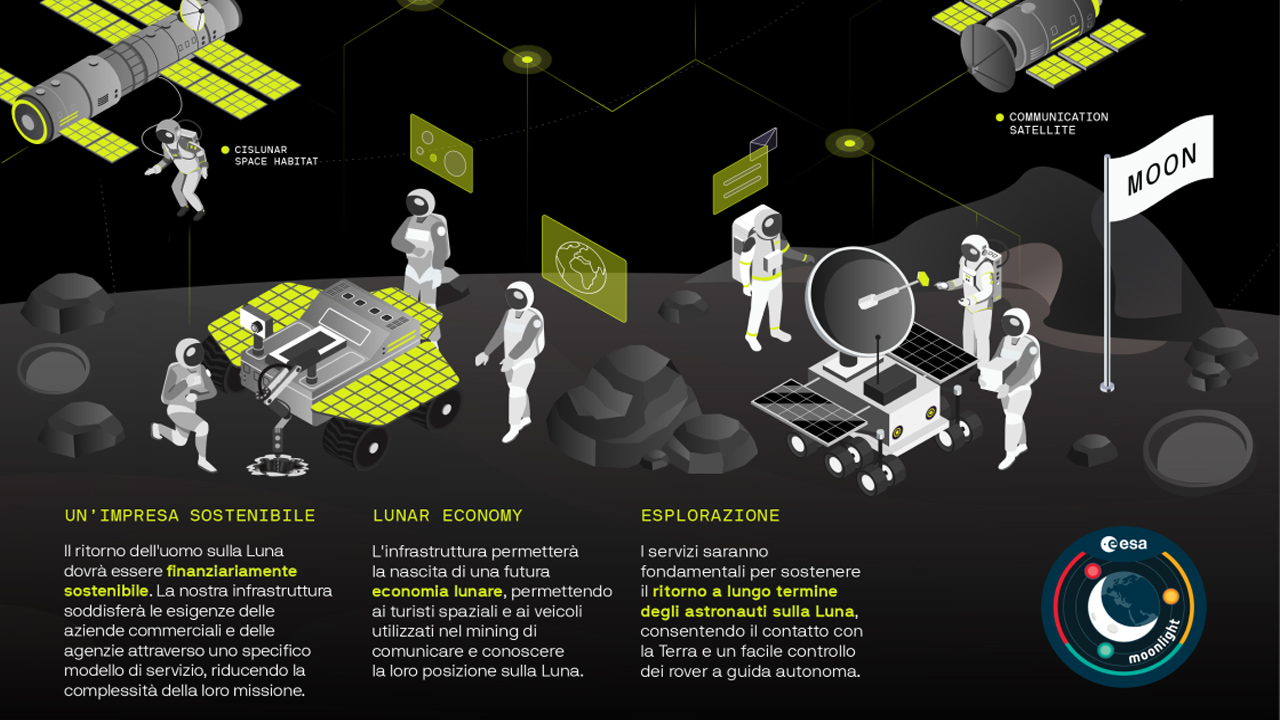 CISLUNAR SPACE HABITAT

COMMUNICATION SATELLITE

MOON

UN'IMPRESA SOSTENIBILE

Il ritorno dell'uomo sulla Luna dovrà essere finanziariamente sostenibile. La nostra infrastruttura soddisferà le esigenze delle aziende commerciali e delle agenzie attraverso uno specifico modello di servizio, riducendo la complessità della loro missione.

LUNAR ECONOMY

L'infrastruttura permetterà la nascita di una futura economia lunare, permettendo ai turisti spaziali e ai veicoli utilizzati nel mining di comunicare e conoscere la loro posizione sulla Luna.

ESPLORAZIONE

I servizi saranno fondamentali per sostenere il ritorno a lungo termine degli astronauti sulla Luna, consentendo il contatto con la Terra e un facile controllo dei rover a guida autonoma.

esa

moonlight