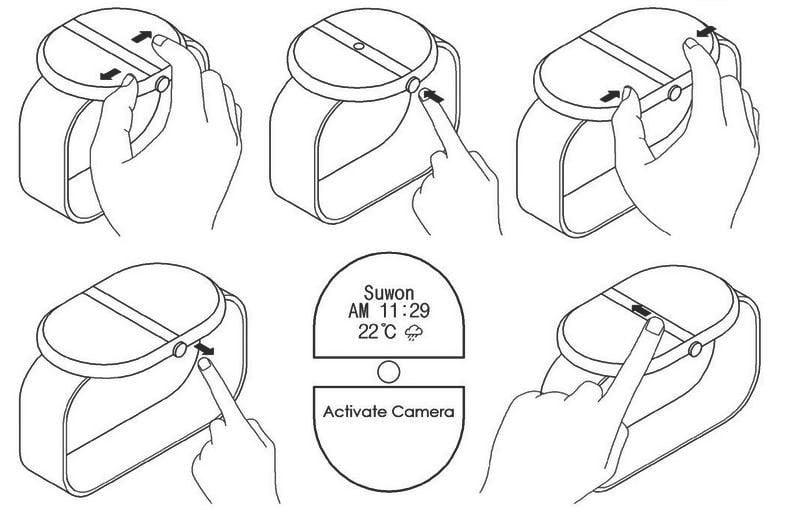 Suwon
AM 11:29
22°C

Activate Camera