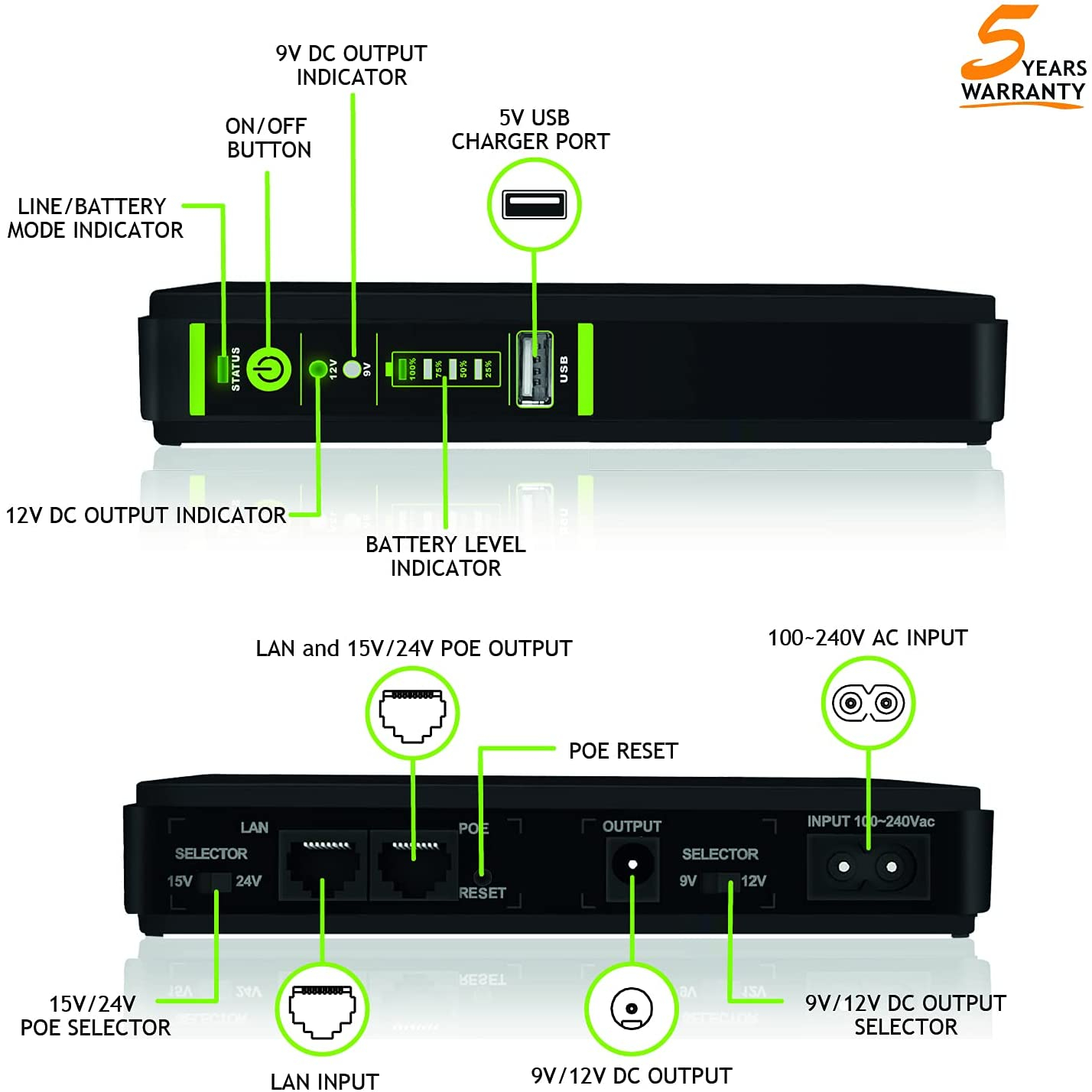 5 YEARS WARRANTY

9V DC OUTPUT INDICATOR

ON/OFF BUTTON

5V USB CHARGER PORT

LINE/BATTERY MODE INDICATOR

STATUS

12V

9V

100%

75%

50%

25%

USB

12V DC OUTPUT INDICATOR

BATTERY LEVEL INDICATOR

LAN and 15V/24V POE OUTPUT

100~240V AC INPUT

POE RESET

LAN

SELECTOR

15V

24V

POE

RESET

OUTPUT

SELECTOR

9V

12V

INPUT 100~240Vac

15V/24V POE SELECTOR

LAN INPUT

9V/12V DC OUTPUT

9V/12V DC OUTPUT SELECTOR