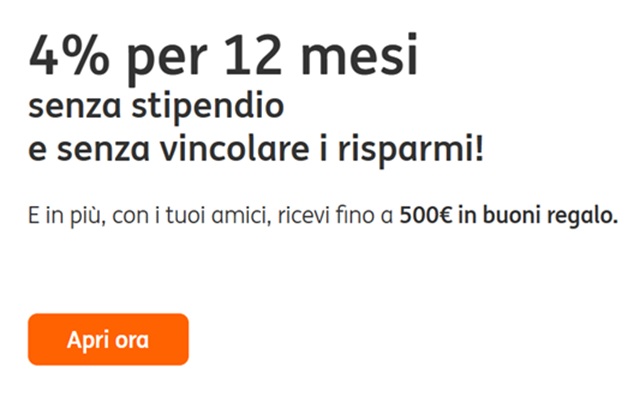 4% per 12 mesi
senza stipendio
e senza vincolare i risparmi!

E in più, con i tuoi amici, ricevi fino a 500€ in buoni regalo.

Apri ora