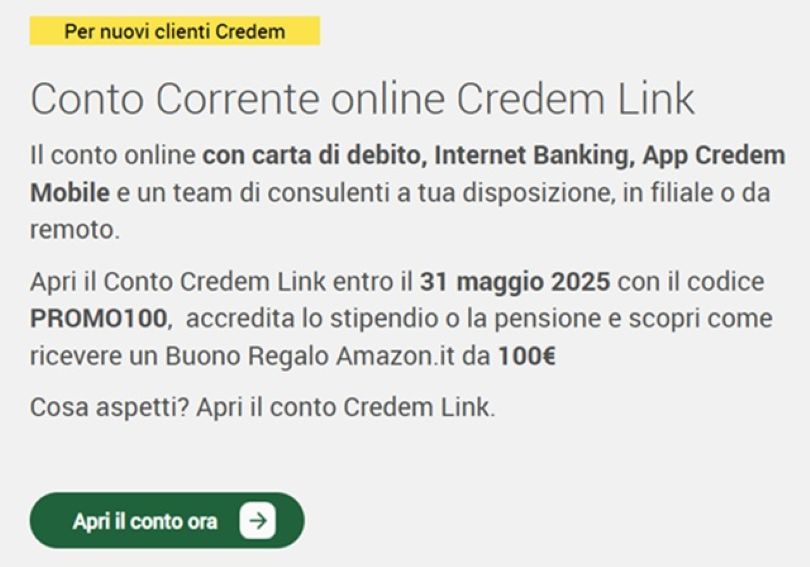 Per nuovi clienti Credem

Conto Corrente online Credem Link

Il conto online con carta di debito, Internet Banking, App Credem Mobile e un team di consulenti a tua disposizione, in filiale o da remoto.

Apri il Conto Credem Link entro il 31 maggio 2025 con il codice PROMO100, accredita lo stipendio o la pensione e scopri come ricevere un Buono Regalo Amazon.it da 100€

Cosa aspetti? Apri il conto Credem Link.

Apri il conto ora