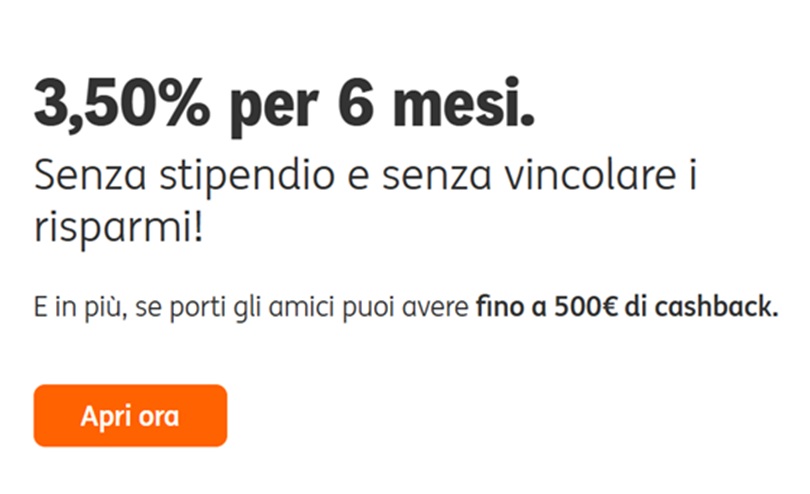 3,50% per 6 mesi.

Senza stipendio e senza vincolare i risparmi!

E in più, se porti gli amici puoi avere fino a 500€ di cashback.

Apri ora