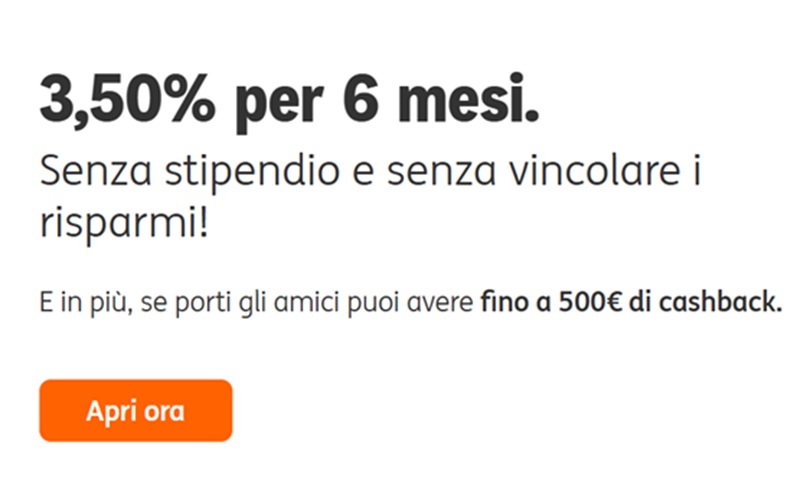 3,50% per 6 mesi.

Senza stipendio e senza vincolare i risparmi!

E in più, se porti gli amici puoi avere fino a 500€ di cashback.

Apri ora