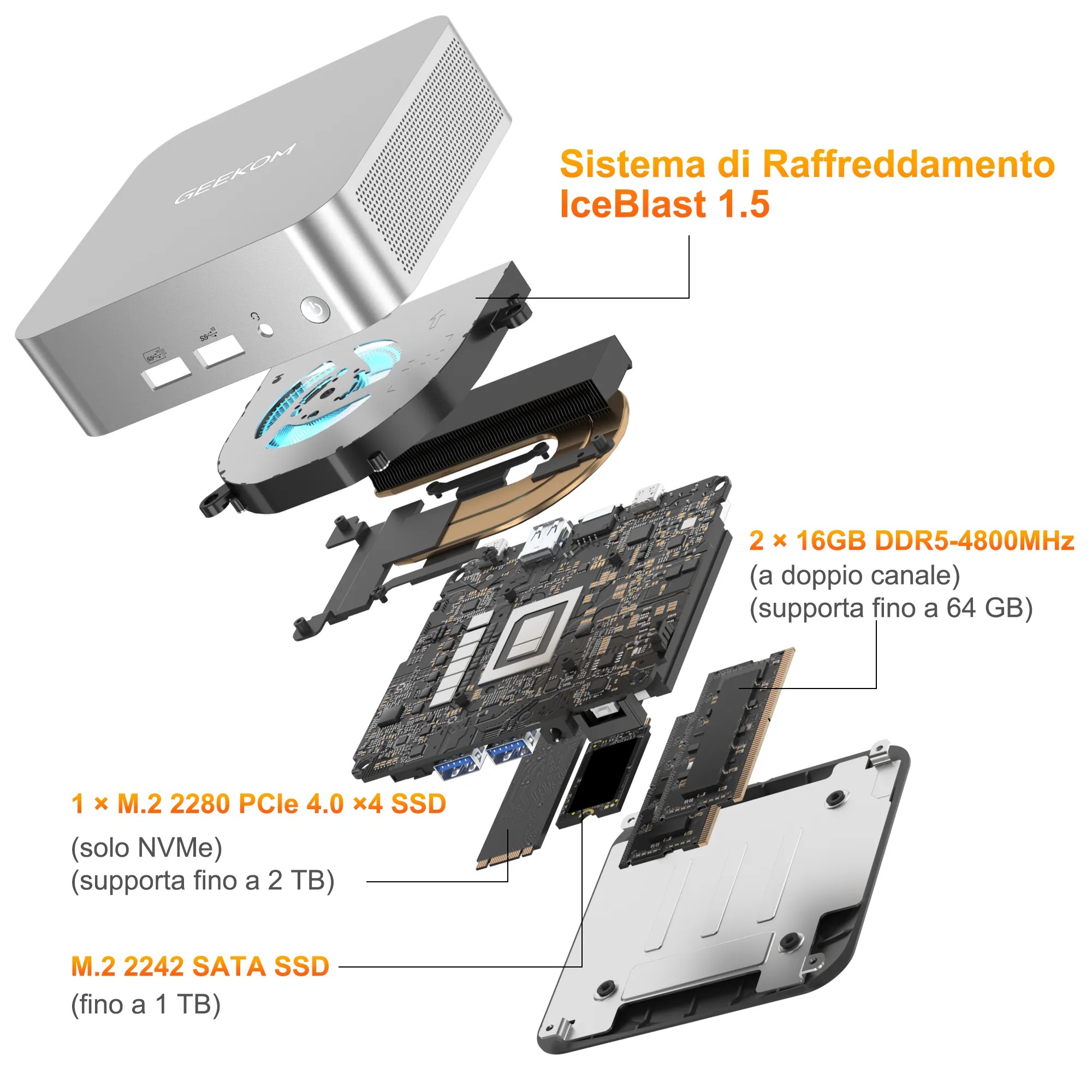 GEEKOM

Sistema di Raffreddamento IceBlast 1.5

2 × 16GB DDR5-4800MHz
(a doppio canale)
(supporta fino a 64 GB)

1 × M.2 2280 PCIe 4.0 ×4 SSD
(solo NVMe)
(supporta fino a 2 TB)

M.2 2242 SATA SSD
(fino a 1 TB)