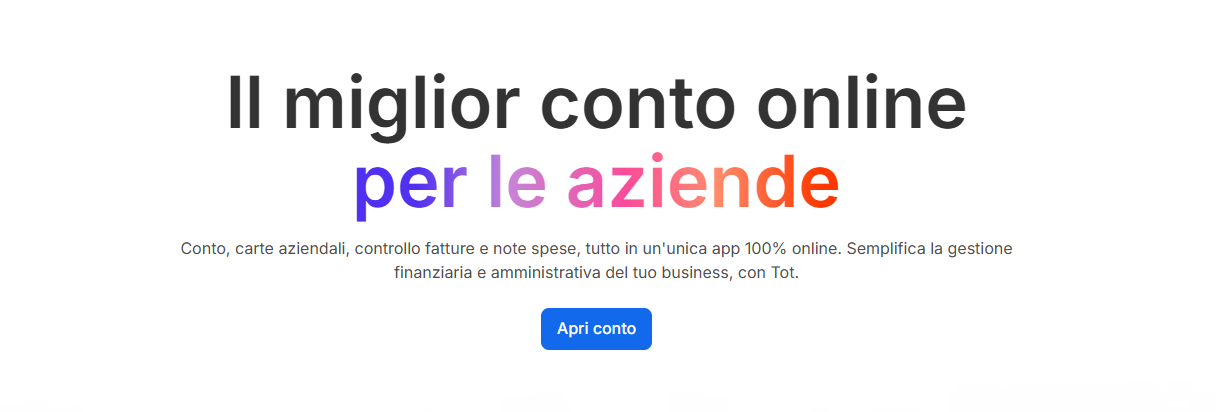 Il miglior conto online
per le aziende

Conto, carte aziendali, controllo fatture e note spese, tutto in un'unica app 100% online. Semplifica la gestione finanziaria e amministrativa del tuo business, con Tot.

Apri conto